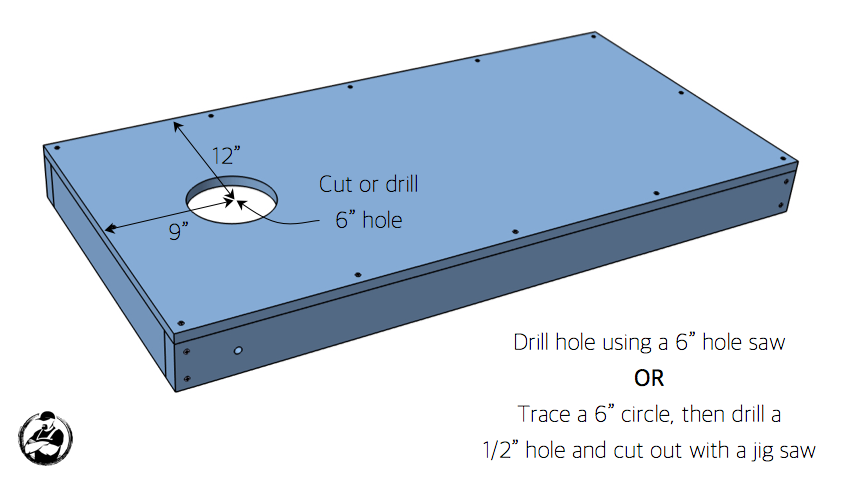 12”

9”

Cut or drill
6” hole

Drill hole using a 6” hole saw
OR
Trace a 6” circle, then drill a 1/2” hole and cut out with a jig saw